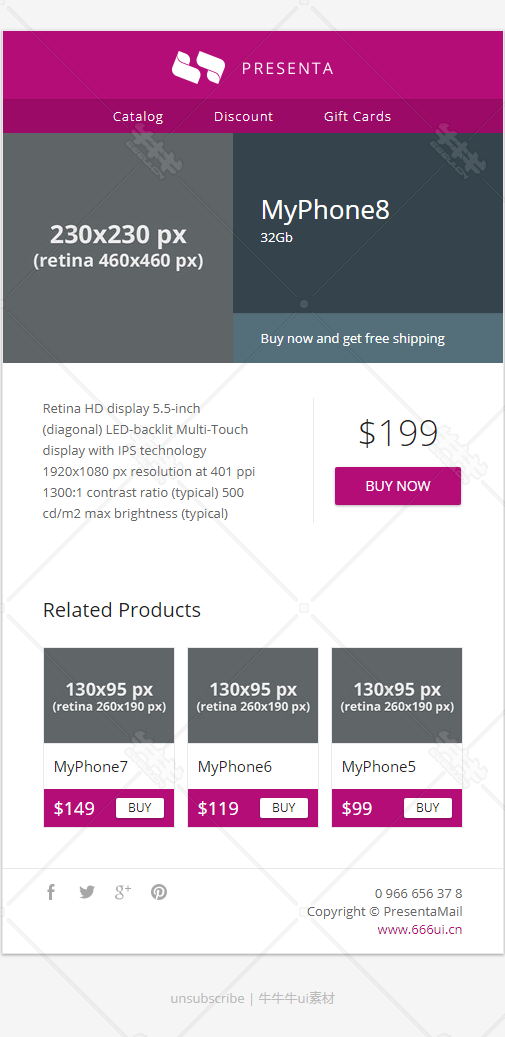 PRESENTA

Catalog
Discount
Gift Cards

230x230 px
(retina 460x460 px)

MyPhone8
32Gb

Buy now and get free shipping

Retina HD display 5.5-inch (diagonal) LED-backlit Multi-Touch display with IPS technology 1920x1080 px resolution at 401 ppi 1300:1 contrast ratio (typical) 500 cd/m2 max brightness (typical)

$199

BUY NOW

Related Products

130x95 px
(retina 260x190 px)

MyPhone7

$149
BUY

130x95 px
(retina 260x190 px)

MyPhone6

$119
BUY

130x95 px
(retina 260x190 px)

MyPhone5

$99
BUY

0 966 656 37 8
Copyright © PresentaMail
www.666ui.cn

unsubscribe | 牛牛牛ui素材